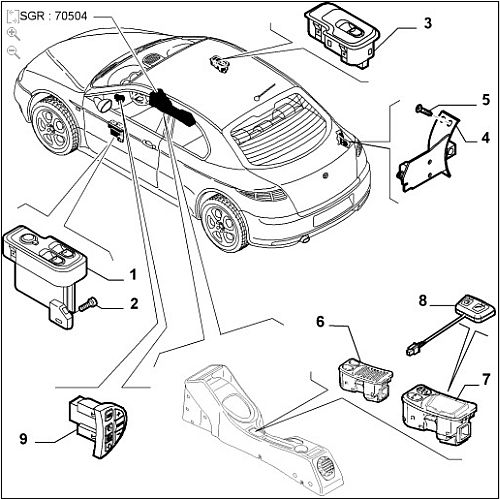 SGR : 70504

3

5

4

1

2

8

6

7

9